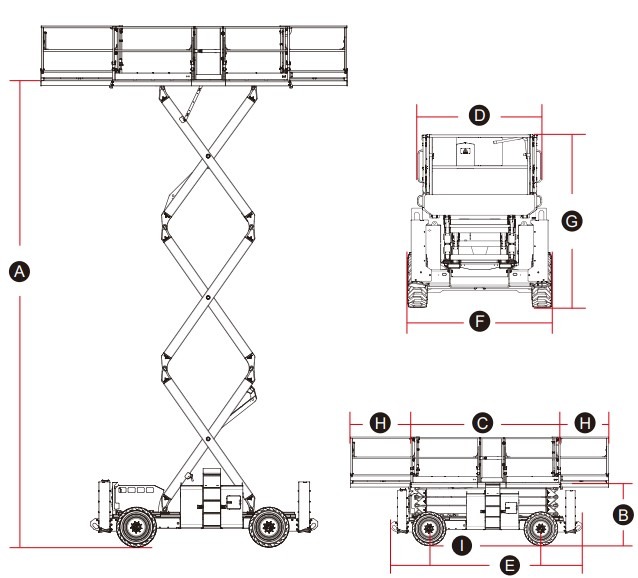 A
D
G
F
H
C
H
B
I
E